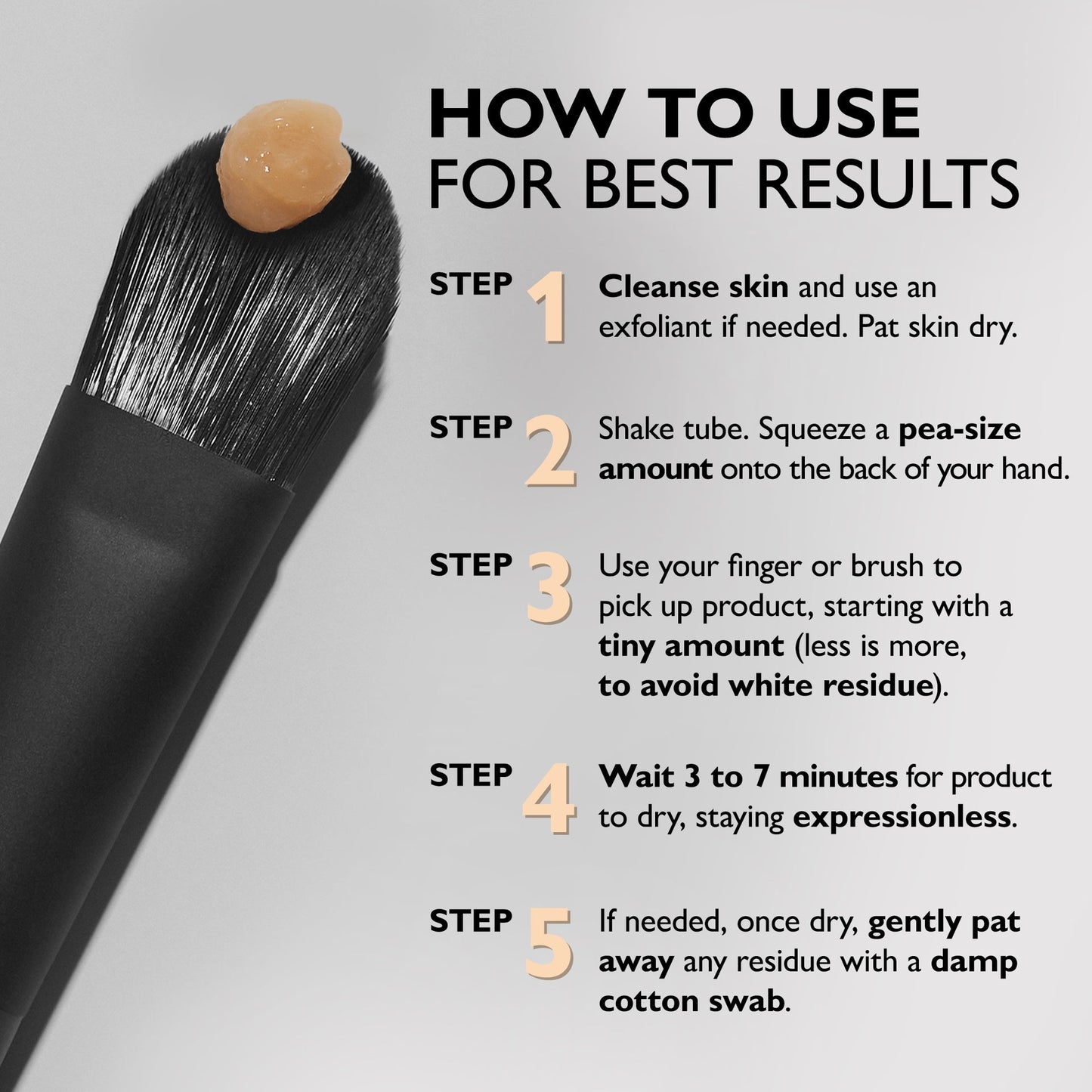 HOW TO USE
FOR BEST RESULTS

STEP 1 Cleanse skin and use an exfoliant if needed. Pat skin dry.

STEP 2 Shake tube. Squeeze a pea-size amount onto the back of your hand.

STEP 3 Use your finger or brush to pick up product, starting with a tiny amount (less is more, to avoid white residue).

STEP 4 Wait 3 to 7 minutes for product to dry, staying expressionless.

STEP 5 If needed, once dry, gently pat away any residue with a damp cotton swab.